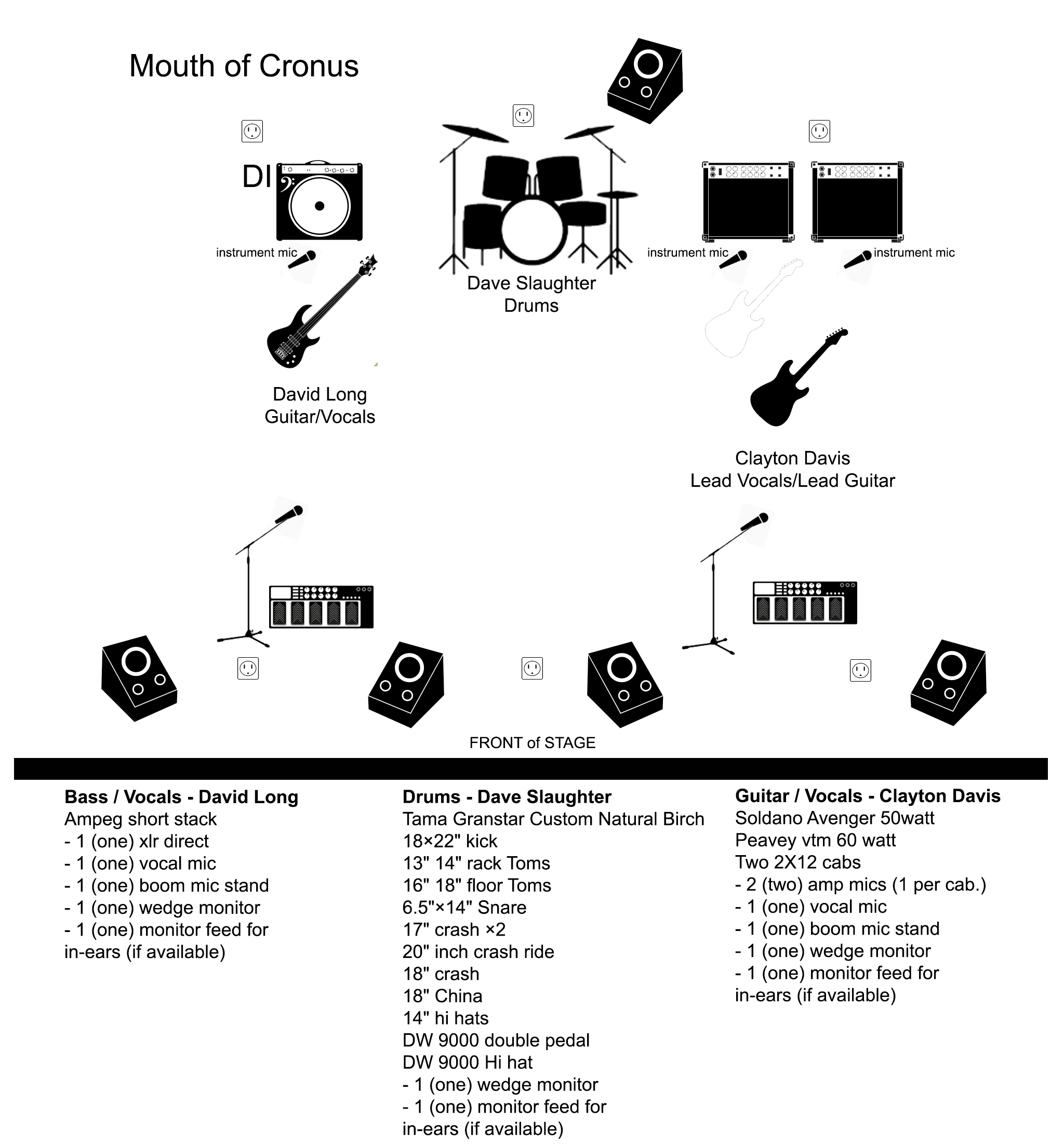 Mouth of Cronus

DI

instrument mic

Dave Slaughter
Drums

instrument mic

instrument mic

David Long
Guitar/Vocals

Clayton Davis
Lead Vocals/Lead Guitar

FRONT of STAGE

**Bass / Vocals - David Long**
Ampeg short stack
- 1 (one) xlr direct
- 1 (one) vocal mic
- 1 (one) boom mic stand
- 1 (one) wedge monitor
- 1 (one) monitor feed for in-ears (if available)

**Drums - Dave Slaughter**
Tama Granstar Custom Natural Birch
18×22" kick
13" 14" rack Toms
16" 18" floor Toms
6.5"×14" Snare
17" crash ×2
20" inch crash ride
18" crash
18" China
14" hi hats
DW 9000 double pedal
DW 9000 Hi hat
- 1 (one) wedge monitor
- 1 (one) monitor feed for in-ears (if available)

**Guitar / Vocals - Clayton Davis**
Soldano Avenger 50watt
Peavey vtm 60 watt
Two 2X12 cabs
- 2 (two) amp mics (1 per cab.)
- 1 (one) vocal mic
- 1 (one) boom mic stand
- 1 (one) wedge monitor
- 1 (one) monitor feed for in-ears (if available)